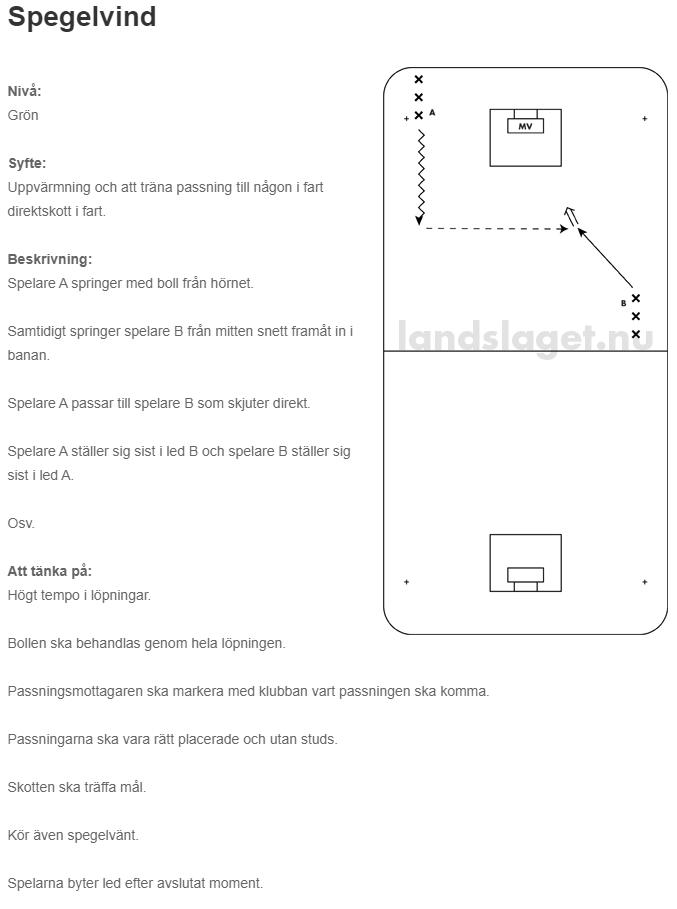 Spegelvind

Nivå:
Grön

Syfte:
Uppvärmning och att träna passning till någon i fart direktskott i fart.

Beskrivning:
Spelare A springer med boll från hörnet.

Samtidigt springer spelare B från mitten snett framåt in i banan.

Spelare A passar till spelare B som skjuter direkt.

Spelare A ställer sig sist i led B och spelare B ställer sig sist i led A.

Osv.

Att tänka på:
Högt tempo i löpningar.

Bollen ska behandlas genom hela löpningen.

Passningsmottagaren ska markera med klubban vart passningen ska komma.

Passningarna ska vara rätt placerade och utan studs.

Skotten ska träffa mål.

Kör även spegelvänt.

Spelarna byter led efter avslutat moment.

A
MV
B
landslaget.nu