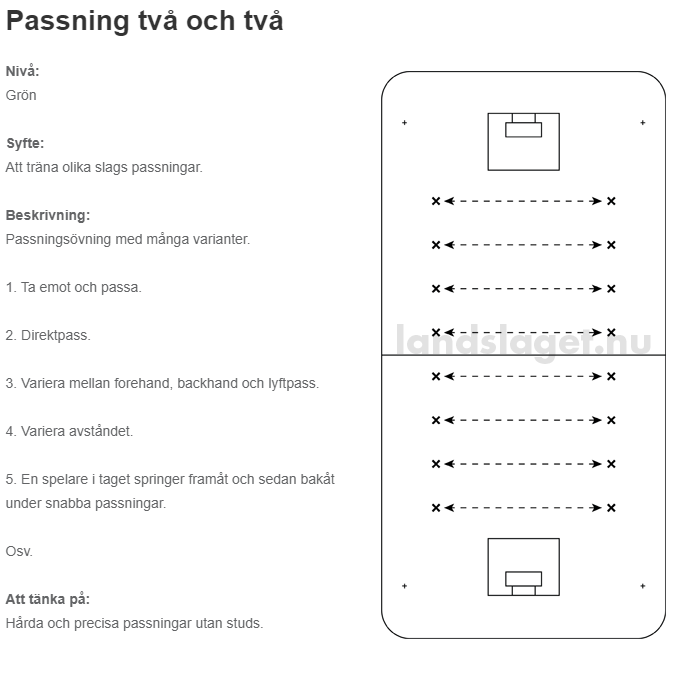 Passning två och två

Nivå:
Grön

Syfte:
Att träna olika slags passningar.

Beskrivning:
Passningsövning med många varianter.

1. Ta emot och passa.

2. Direktpass.

3. Variera mellan forehand, backhand och lyftpass.

4. Variera avståndet.

5. En spelare i taget springer framåt och sedan bakåt under snabba passningar.

Osv.

Att tänka på:
Hårda och precisa passningar utan studs.

landslaget.nu