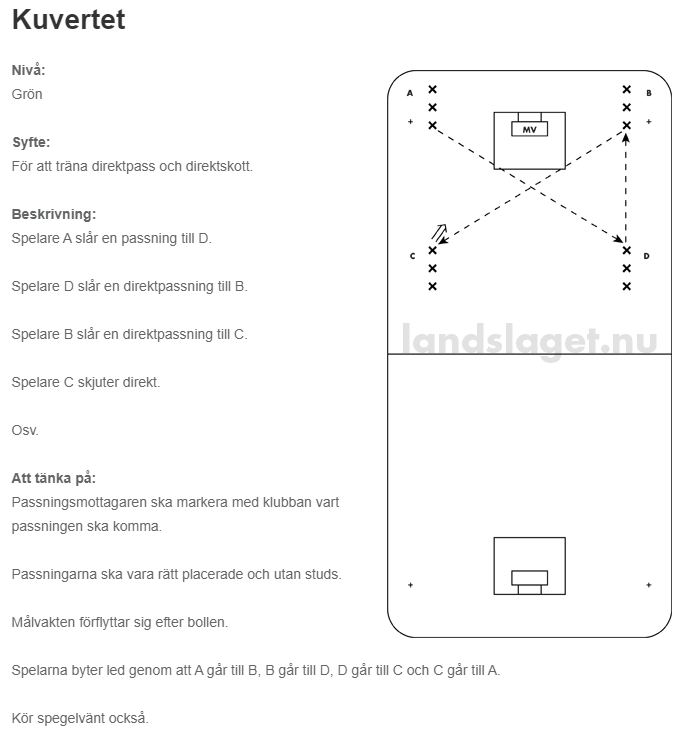 Kuvertet

Nivå:
Grön

Syfte:
För att träna direktpass och direktskott.

Beskrivning:
Spelare A slår en passning till D.

Spelare D slår en direktpassning till B.

Spelare B slår en direktpassning till C.

Spelare C skjuter direkt.

Osv.

Att tänka på:
Passningsmottagaren ska markera med klubban vart passningen ska komma.

Passningarna ska vara rätt placerade och utan studs.

Målvakten förflyttar sig efter bollen.

Spelarna byter led genom att A går till B, B går till D, D går till C och C går till A.

Kör spegelvänt också.

A
B
MV
C
D
landslaget.nu