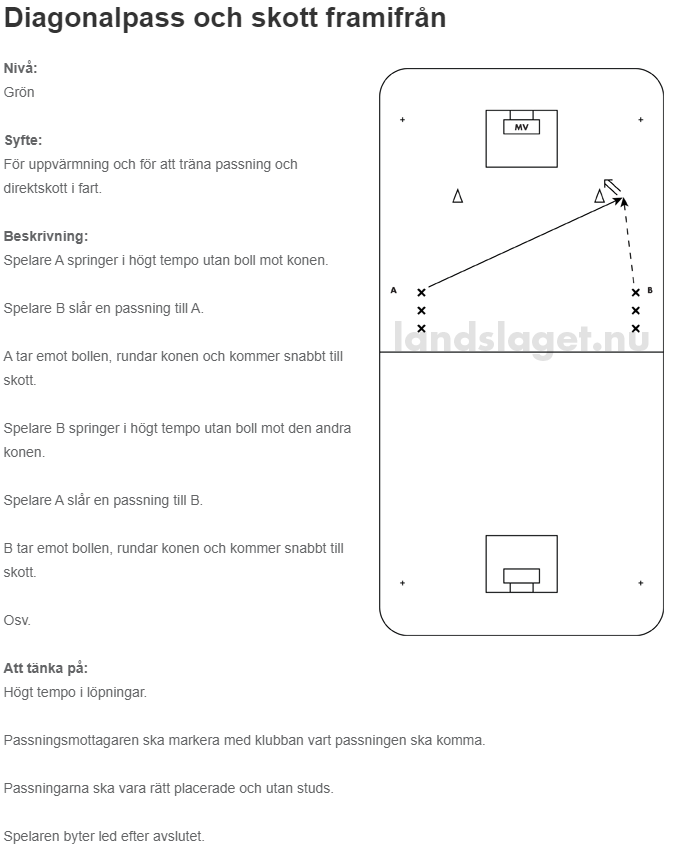 Diagonalpass och skott framifrån

Nivå:
Grön

Syfte:
För uppvärmning och för att träna passning och direktskott i fart.

Beskrivning:
Spelare A springer i högt tempo utan boll mot konen.

Spelare B slår en passning till A.

A tar emot bollen, rundar konen och kommer snabbt till skott.

Spelare B springer i högt tempo utan boll mot den andra konen.

Spelare A slår en passning till B.

B tar emot bollen, rundar konen och kommer snabbt till skott.

Osv.

Att tänka på:
Högt tempo i löpningar.

Passningsmottagaren ska markera med klubban vart passningen ska komma.

Passningarna ska vara rätt placerade och utan studs.

Spelaren byter led efter avslutet.

MV

A

B

landslaget.nu