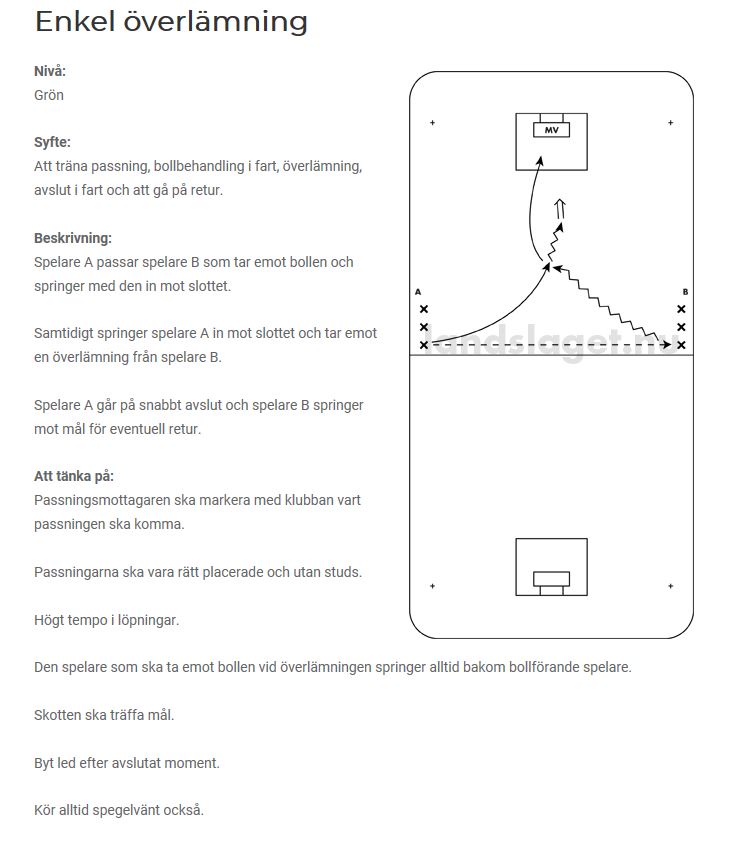 Enkel överlämning

**Nivå:**
Grön

**Syfte:**
Att träna passning, bollbehandling i fart, överlämning, avslut i fart och att gå på retur.

**Beskrivning:**
Spelare A passar spelare B som tar emot bollen och springer med den in mot slottet.

Samtidigt springer spelare A in mot slottet och tar emot en överlämning från spelare B.

Spelare A går på snabbt avslut och spelare B springer mot mål för eventuell retur.

**Att tänka på:**
Passningsmottagaren ska markera med klubban vart passningen ska komma.

Passningarna ska vara rätt placerade och utan studs.

Högt tempo i löpningar.

Den spelare som ska ta emot bollen vid överlämningen springer alltid bakom bollförande spelare.

Skotten ska träffa mål.

Byt led efter avslutat moment.

Kör alltid spegelvänt också.

MV

A

B

landslaget.nu