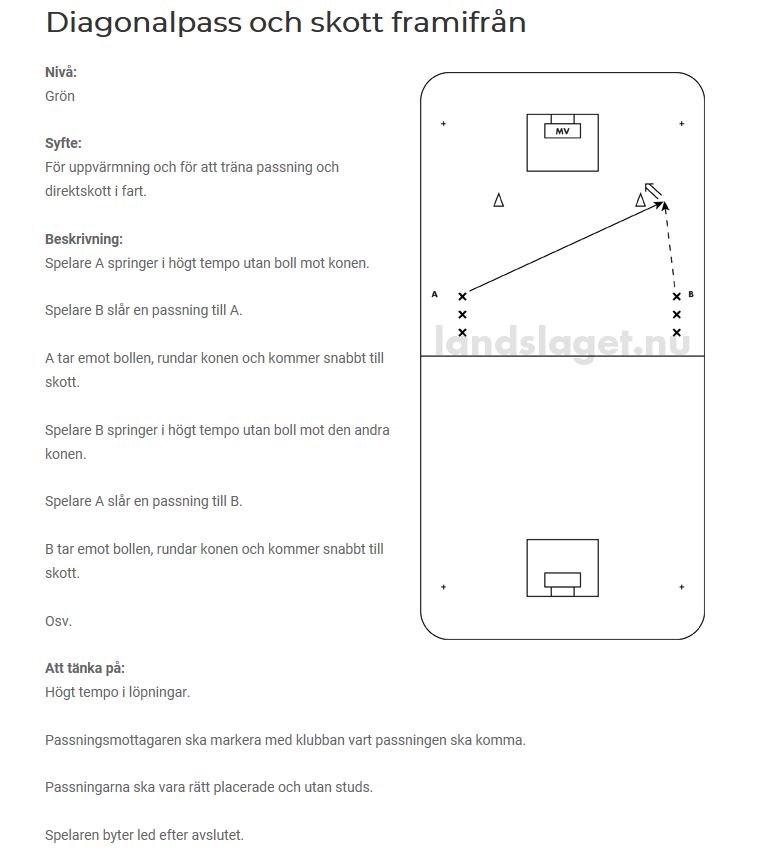 Diagonalpass och skott framifrån

Nivå:
Grön

Syfte:
För uppvärmning och för att träna passning och direktskott i fart.

Beskrivning:
Spelare A springer i högt tempo utan boll mot konen.

Spelare B slår en passning till A.

A tar emot bollen, rundar konen och kommer snabbt till skott.

Spelare B springer i högt tempo utan boll mot den andra konen.

Spelare A slår en passning till B.

B tar emot bollen, rundar konen och kommer snabbt till skott.

Osv.

Att tänka på:
Högt tempo i löpningar.

Passningsmottagaren ska markera med klubban vart passningen ska komma.

Passningarna ska vara rätt placerade och utan studs.

Spelaren byter led efter avslutet.

MV

A

B

landslaget.nu